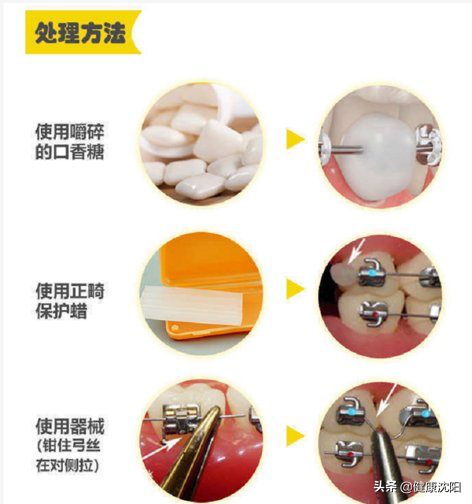 处理方法

使用嚼碎的口香糖

使用正畸保护蜡

使用器械（钳住弓丝在对侧拉）

头条 @健康沈阳